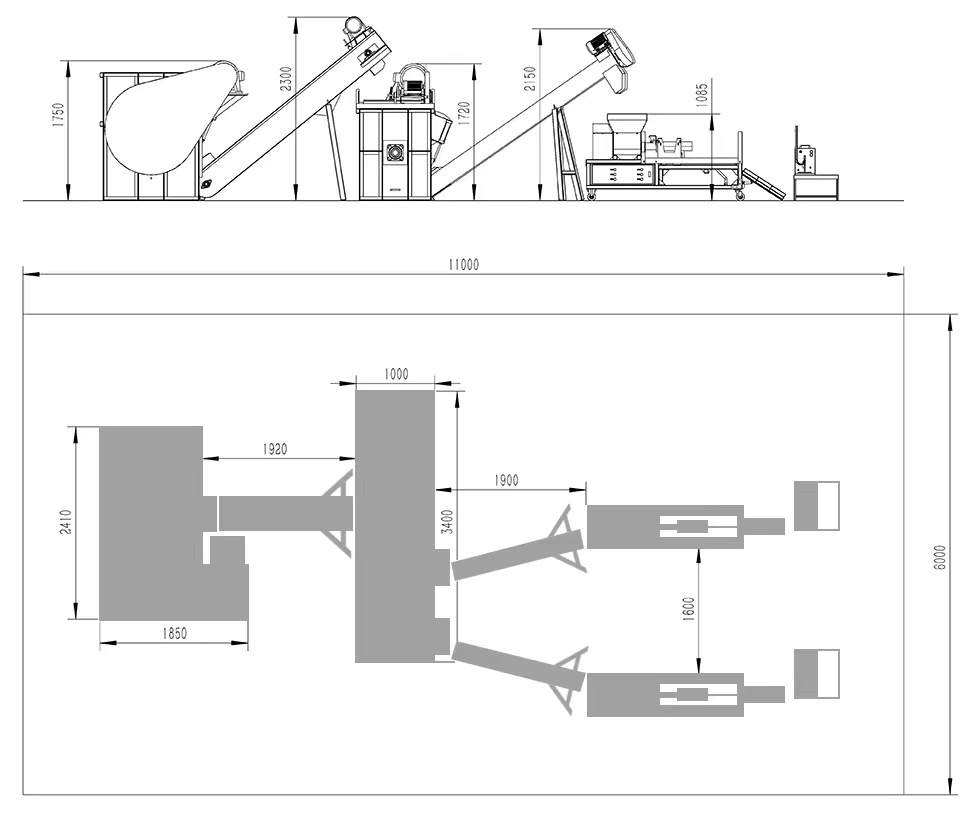 1750
2300
1720
2150
1085
11000
1000
1920
2410
3400
1900
1850
1600
6000